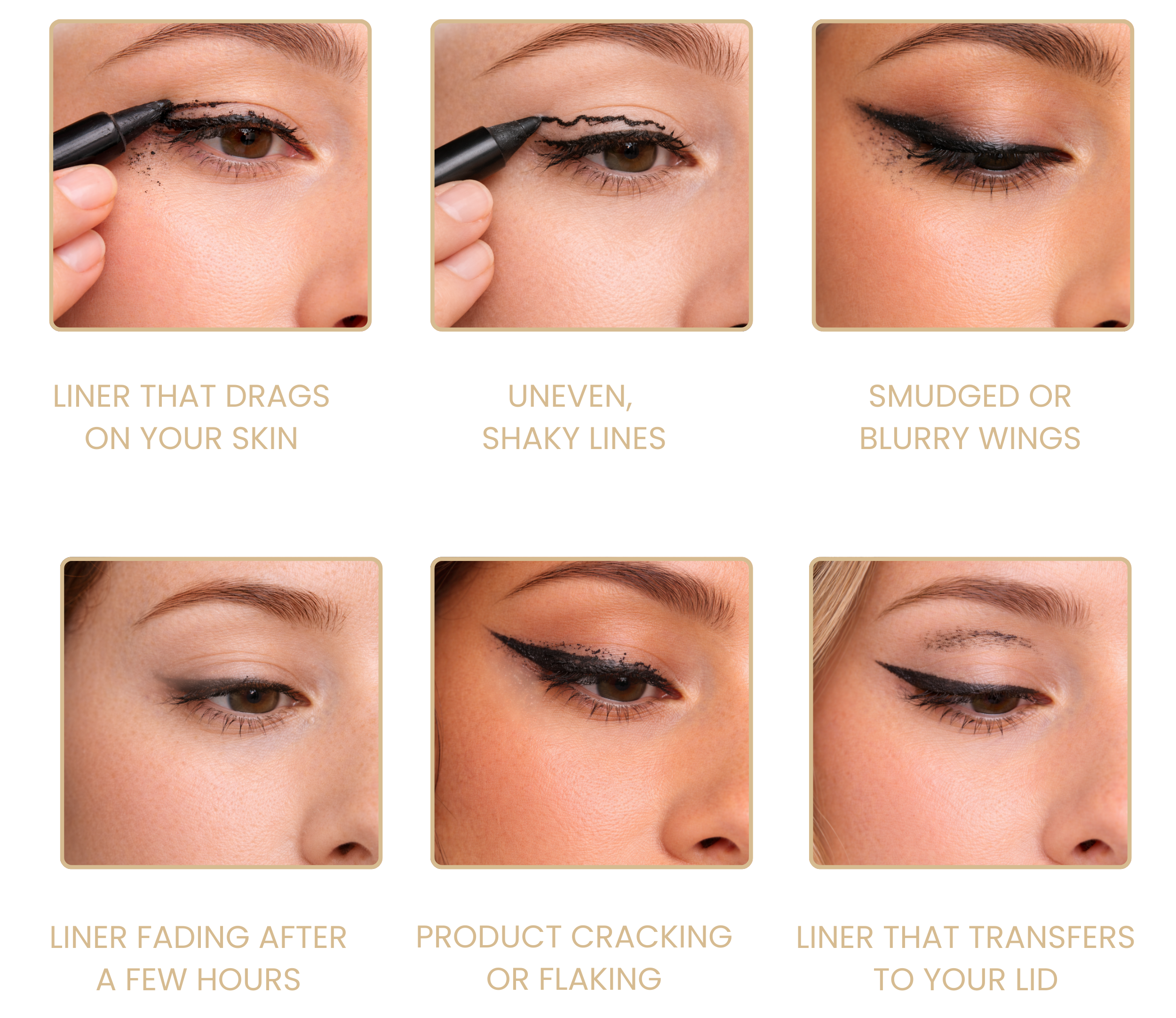 LINER THAT DRAGS ON YOUR SKIN

UNEVEN, SHAKY LINES

SMUDGED OR BLURRY WINGS

LINER FADING AFTER A FEW HOURS

PRODUCT CRACKING OR FLAKING

LINER THAT TRANSFERS TO YOUR LID